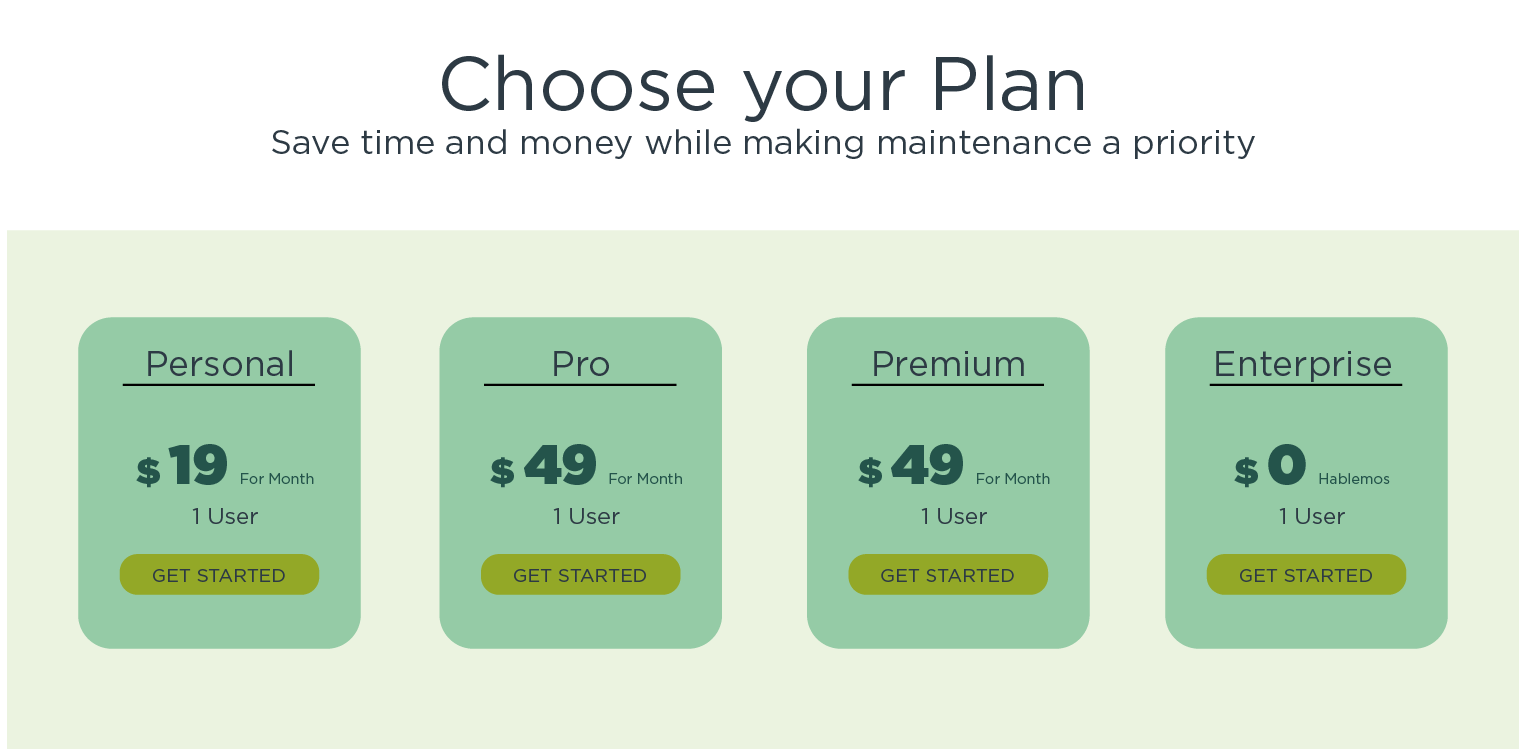 Choose your Plan

Save time and money while making maintenance a priority

Personal

$ 19 For Month

1 User

GET STARTED

Pro

$ 49 For Month

1 User

GET STARTED

Premium

$ 49 For Month

1 User

GET STARTED

Enterprise

$ 0 Hablemos

1 User

GET STARTED